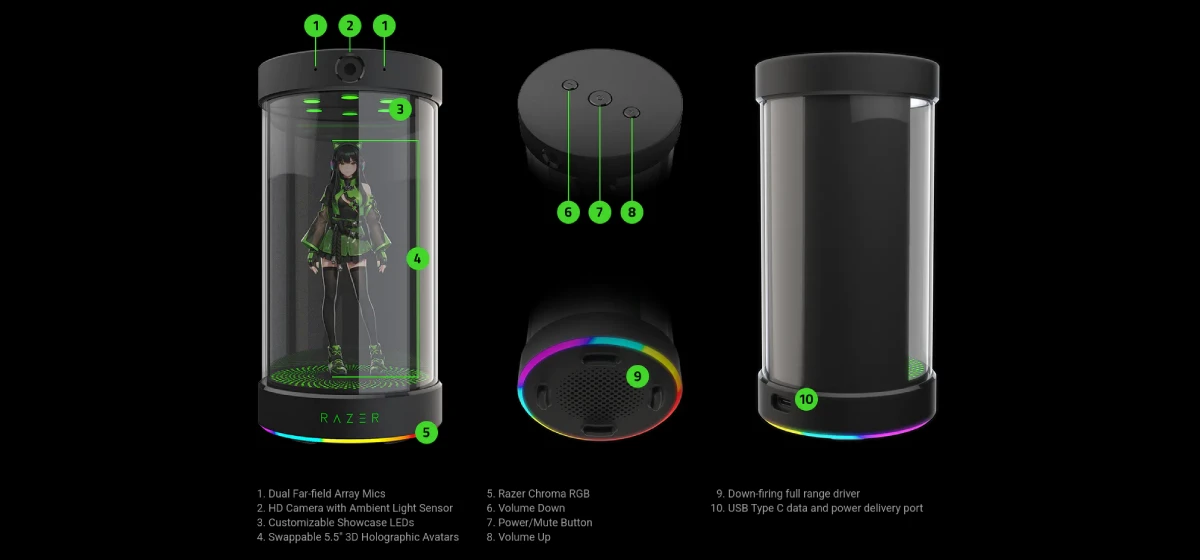 1 2 1

3

4

RAZER

5

6 7 8

9

10

1. Dual Far-field Array Mics
2. HD Camera with Ambient Light Sensor
3. Customizable Showcase LEDs
4. Swappable 5.5" 3D Holographic Avatars

5. Razer Chroma RGB
6. Volume Down
7. Power/Mute Button
8. Volume Up

9. Down-firing full range driver
10. USB Type C data and power delivery port